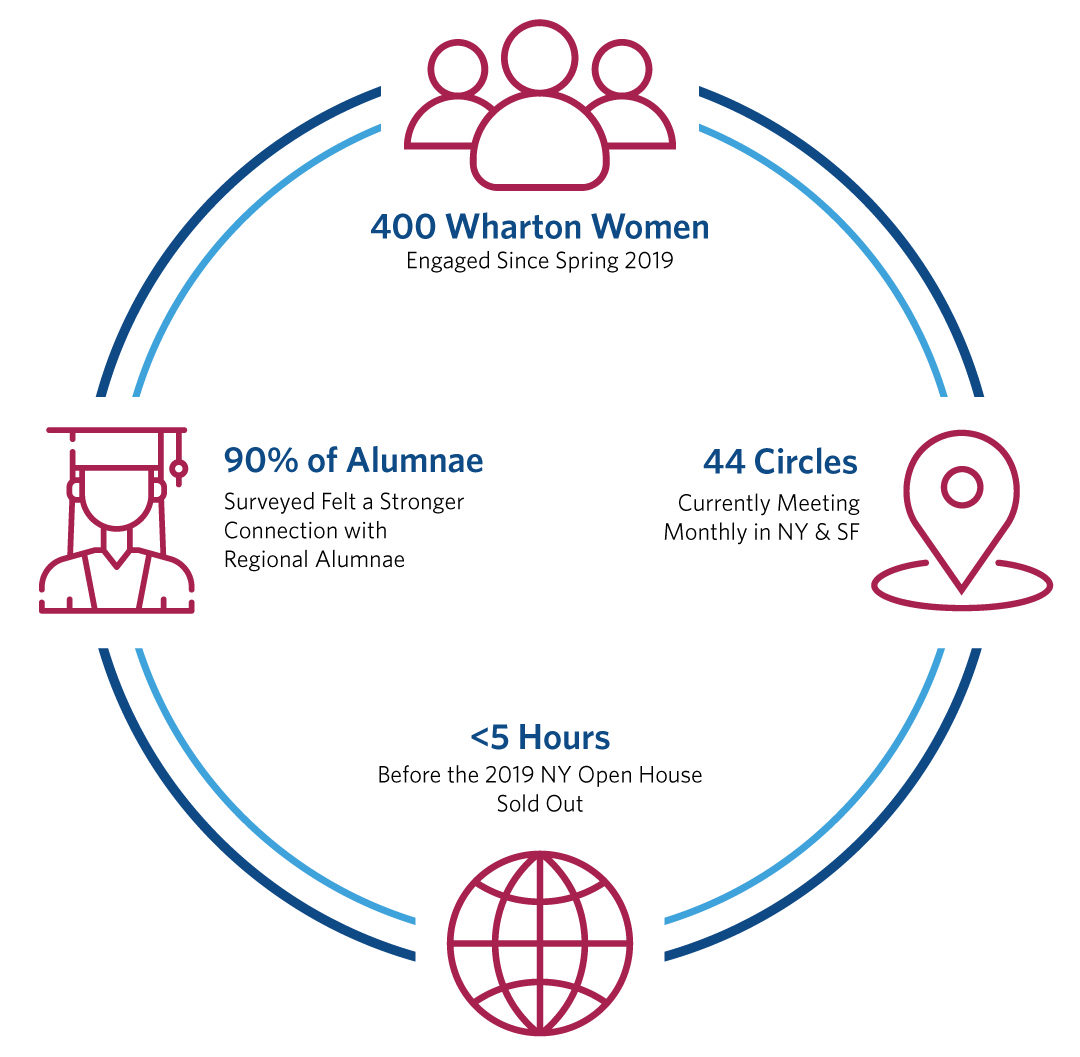 400 Wharton Women
Engaged Since Spring 2019

90% of Alumnae
Surveyed Felt a Stronger Connection with Regional Alumnae

44 Circles
Currently Meeting Monthly in NY & SF

<5 Hours
Before the 2019 NY Open House Sold Out