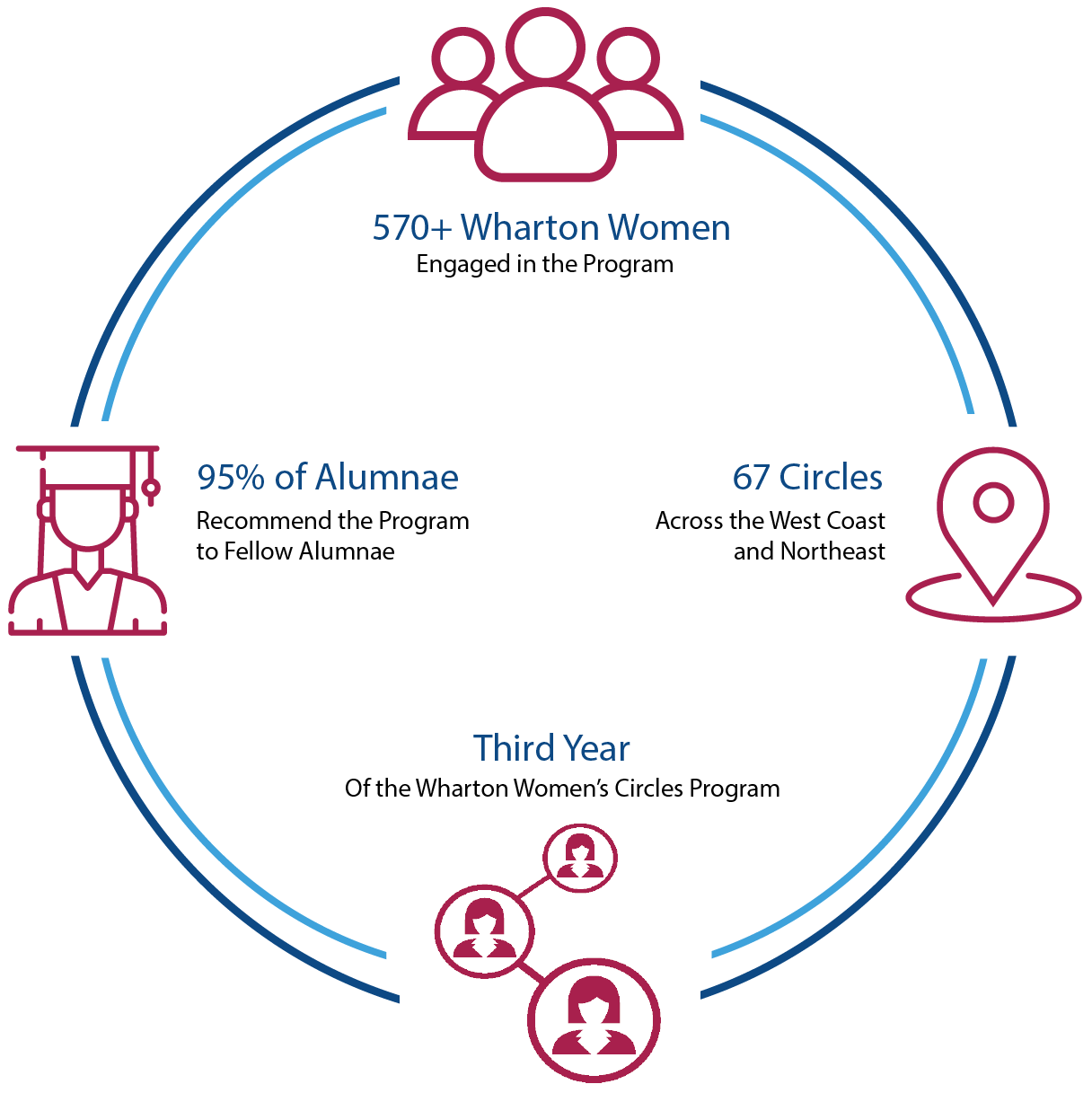 570+ Wharton Women
Engaged in the Program

95% of Alumnae
Recommend the Program to Fellow Alumnae

67 Circles
Across the West Coast and Northeast

Third Year
Of the Wharton Women's Circles Program